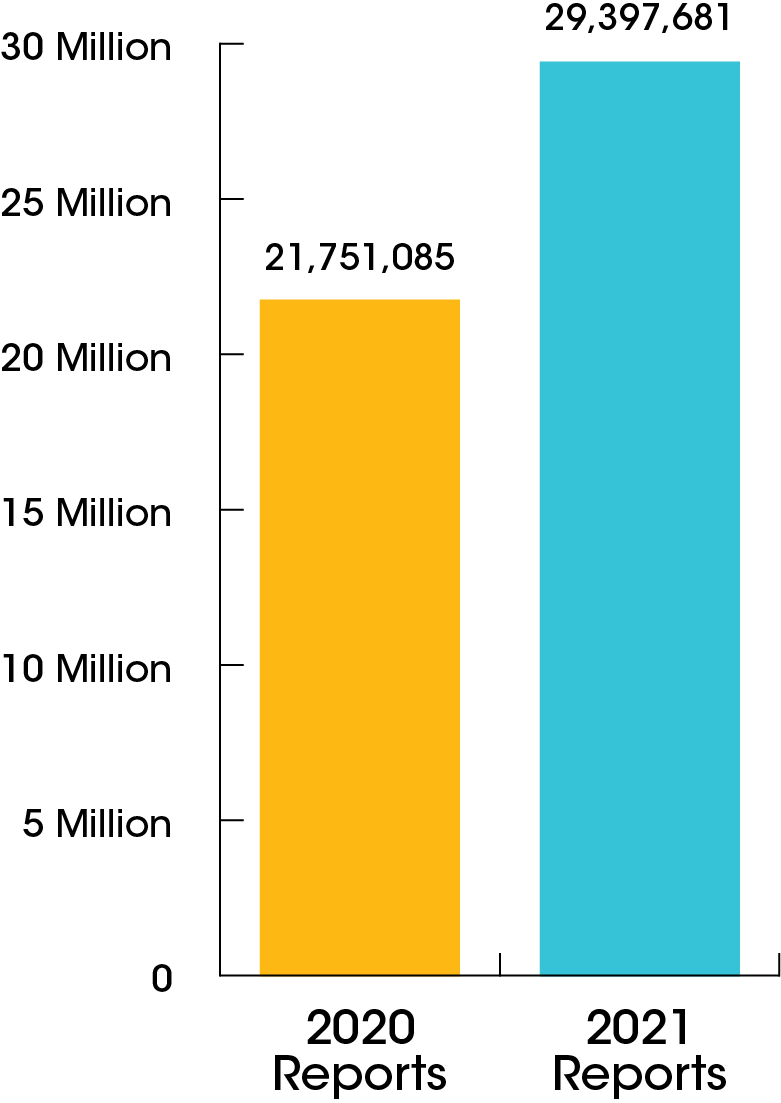 30 Million
25 Million
20 Million
15 Million
10 Million
5 Million
0

21,751,085
29,397,681

2020 Reports
2021 Reports